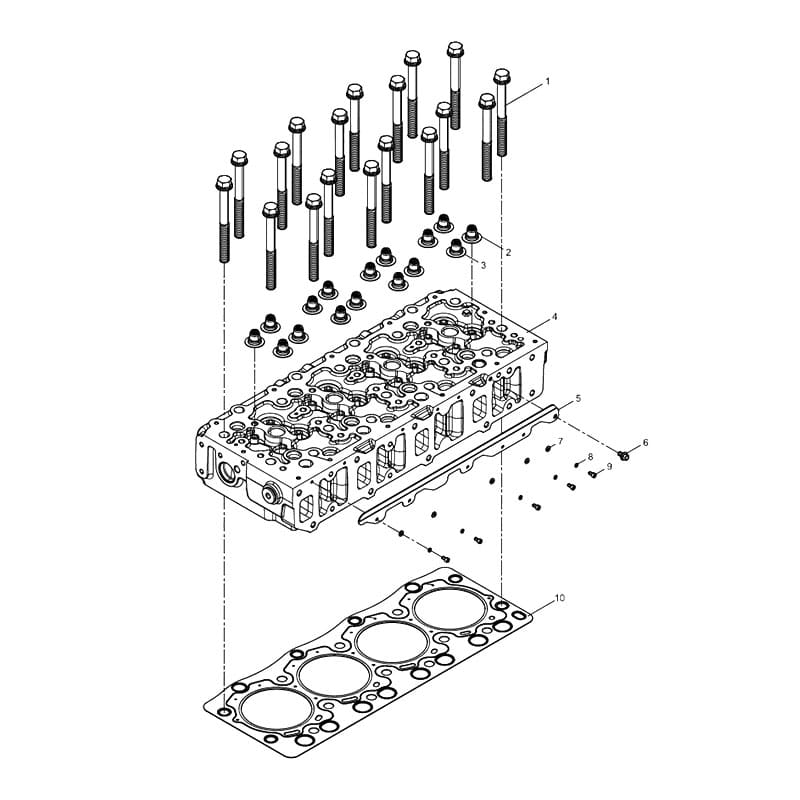 1
2
3
4
5
6
7
8
9
10