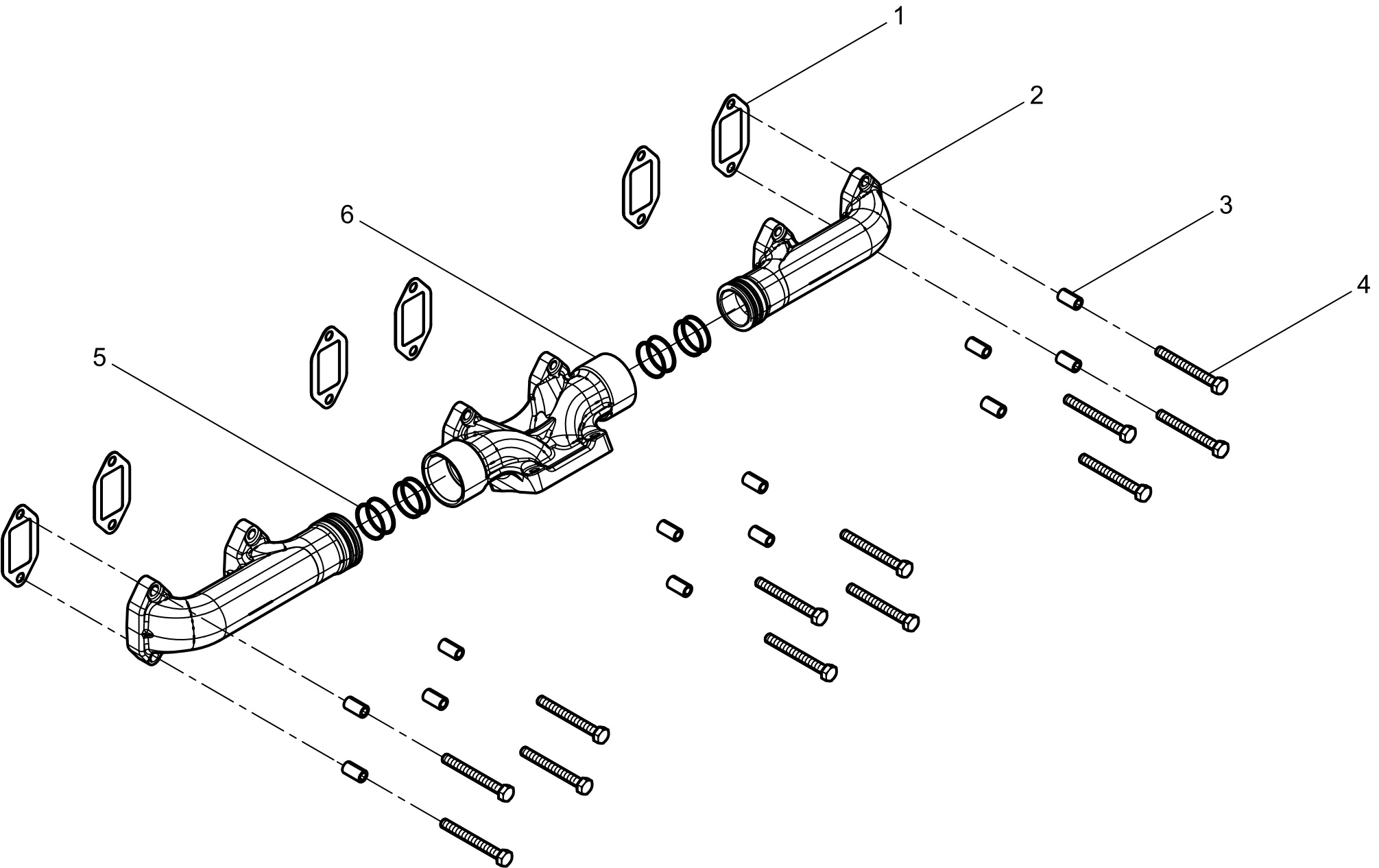 1
2
3
4
6
5